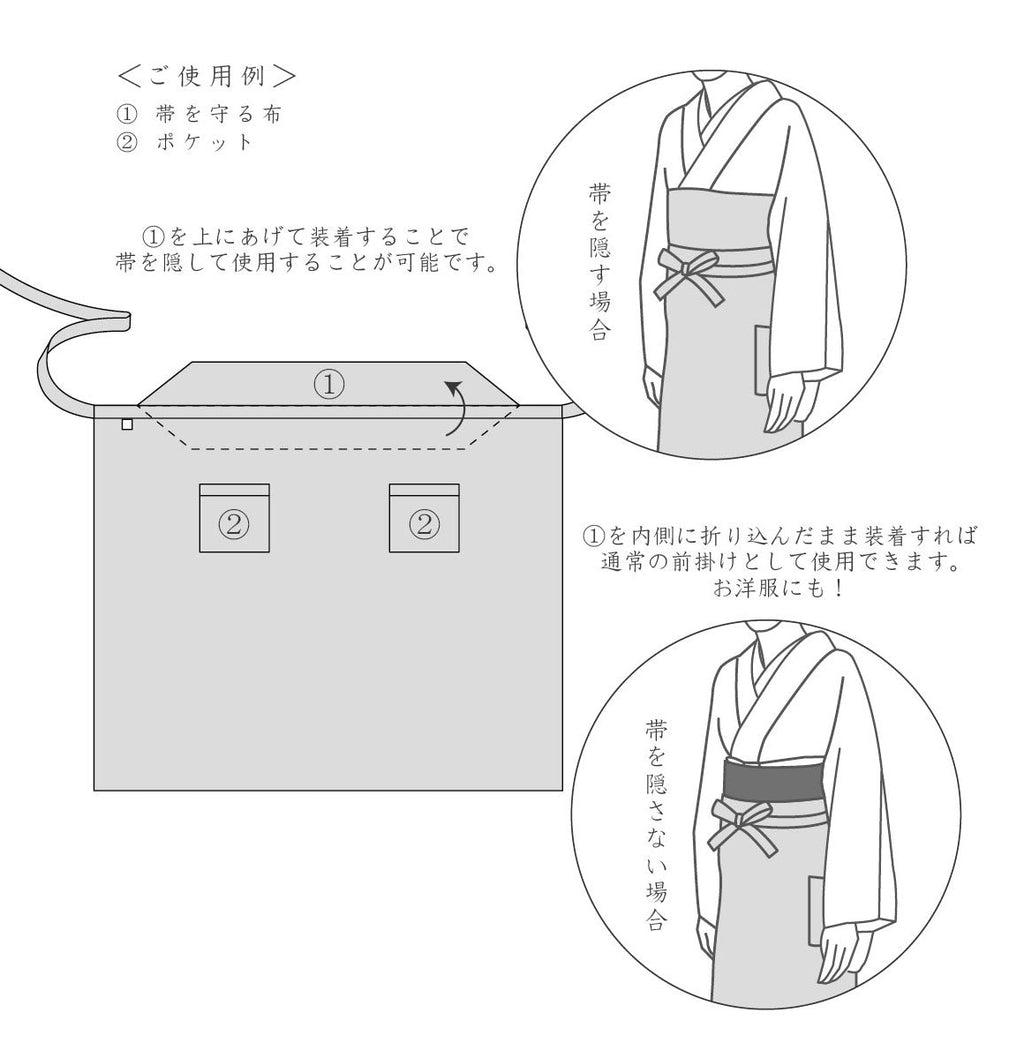 ＜ご使用例＞
① 帯を守る布
② ポケット

①を上にあげて装着することで
帯を隠して使用することが可能です。

①

②

②

帯を隠す場合

①を内側に折り込んだまま装着すれば
通常の前掛けとして使用できます。
お洋服にも！

帯を隠さない場合